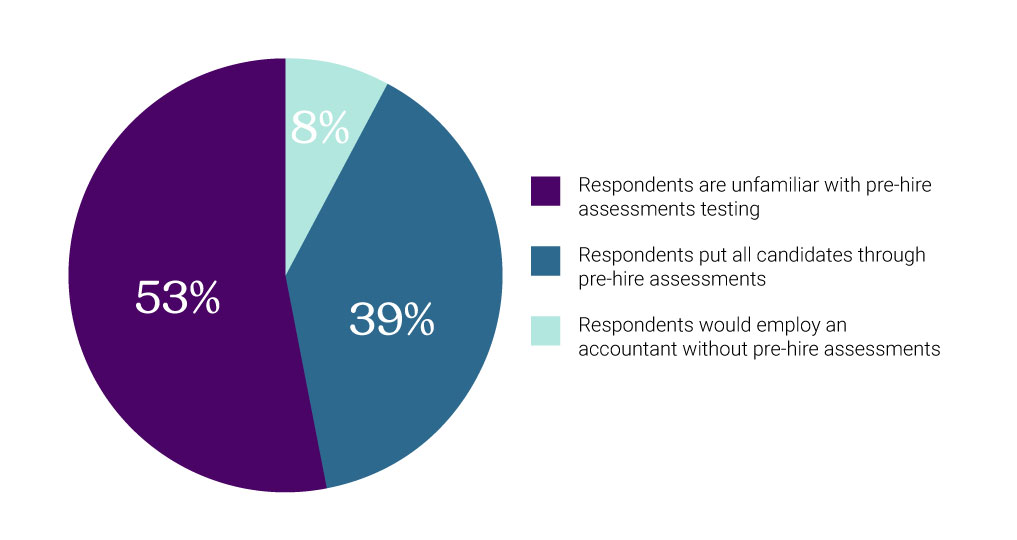 8%

53%

39%

Respondents are unfamiliar with pre-hire assessments testing

Respondents put all candidates through pre-hire assessments

Respondents would employ an accountant without pre-hire assessments